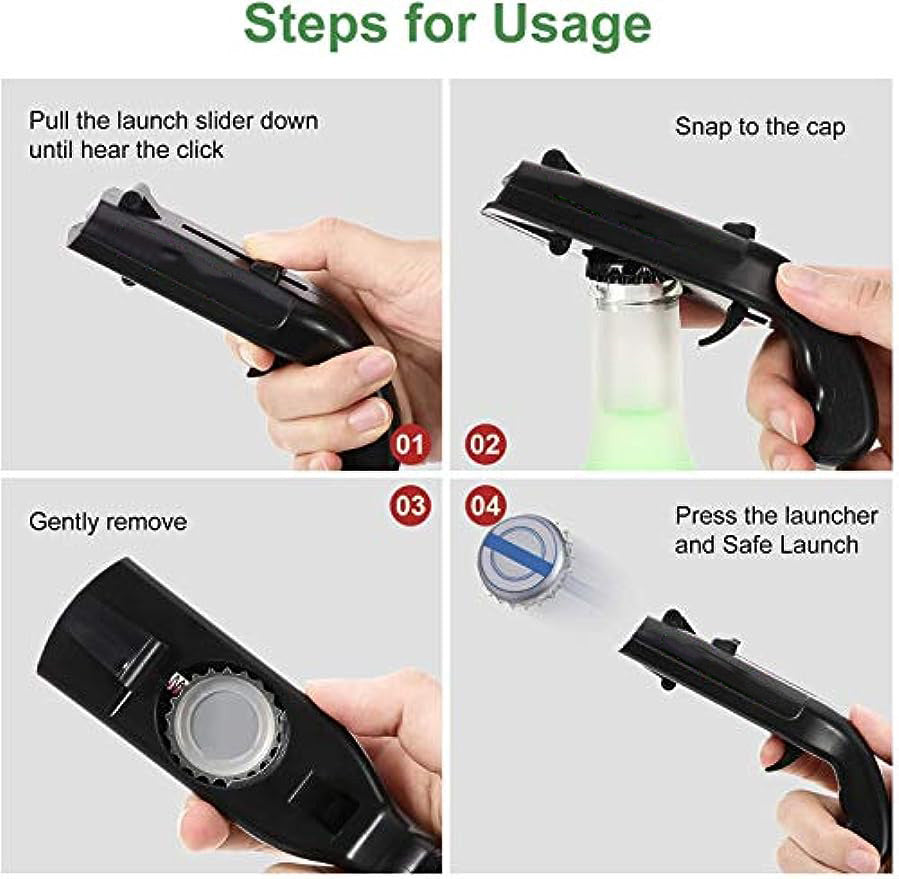 Steps for Usage

Pull the launch slider down until hear the click

01

Snap to the cap

02

Gently remove

03

04

Press the launcher and Safe Launch